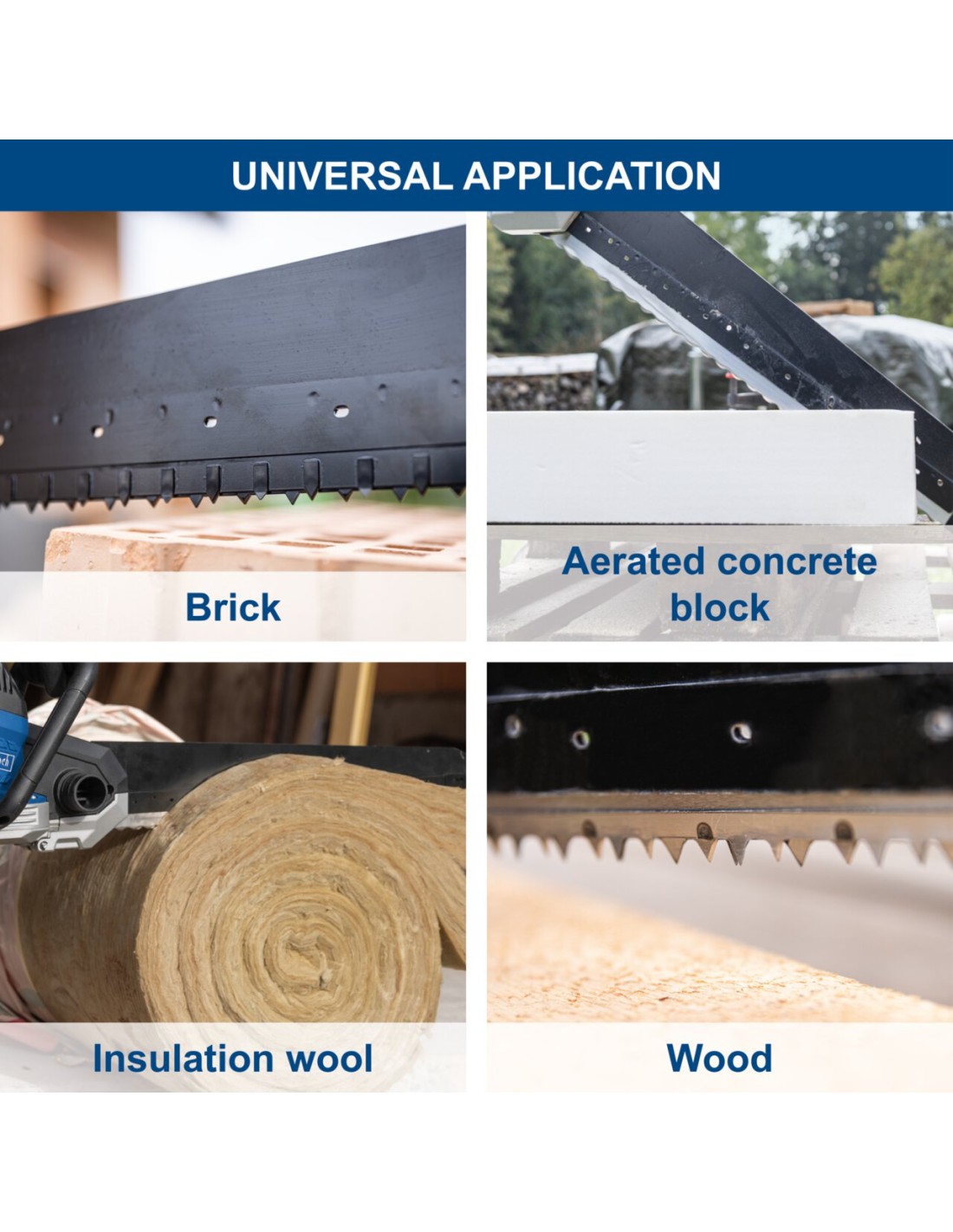 UNIVERSAL APPLICATION

Brick

Aerated concrete block

Insulation wool

Wood