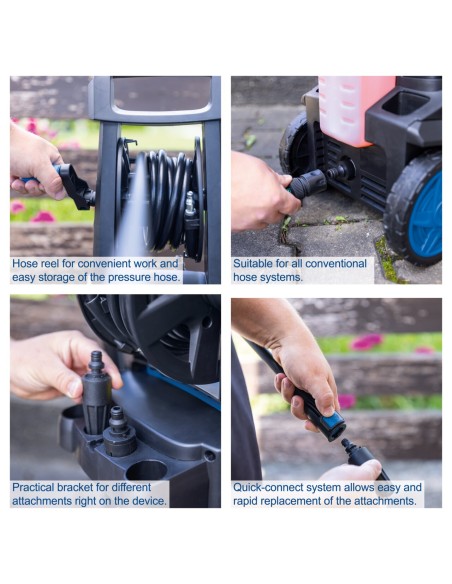 Hose reel for convenient work and easy storage of the pressure hose.

Suitable for all conventional hose systems.

Practical bracket for different attachments right on the device.

Quick-connect system allows easy and rapid replacement of the attachments.