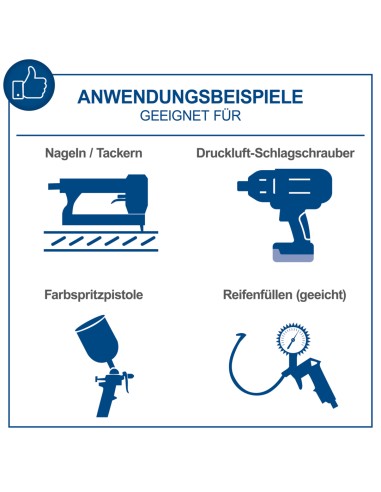 ANWENDUNGSBEISPIELE
GEEIGNET FÜR

Nageln / Tackern

Druckluft-Schlagschrauber

Farbspritzpistole

Reifenfüllen (geeicht)