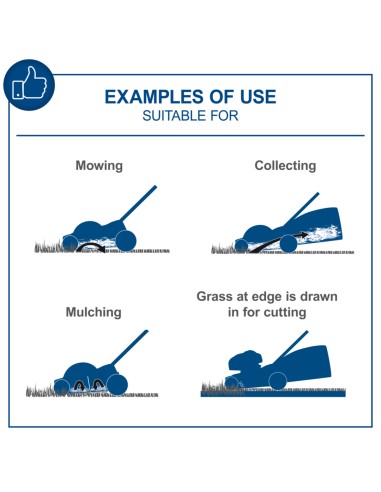 EXAMPLES OF USE
SUITABLE FOR

Mowing

Collecting

Mulching

Grass at edge is drawn in for cutting