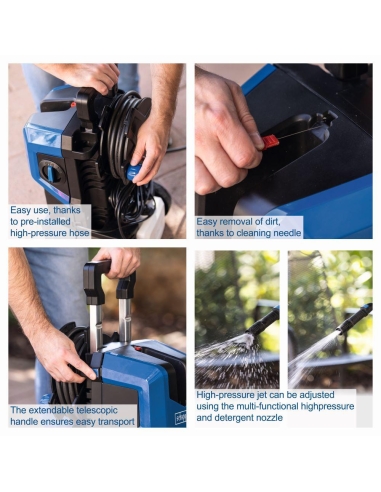 Easy use, thanks to pre-installed high-pressure hose

Easy removal of dirt, thanks to cleaning needle

The extendable telescopic handle ensures easy transport

High-pressure jet can be adjusted using the multi-functional highpressure and detergent nozzle